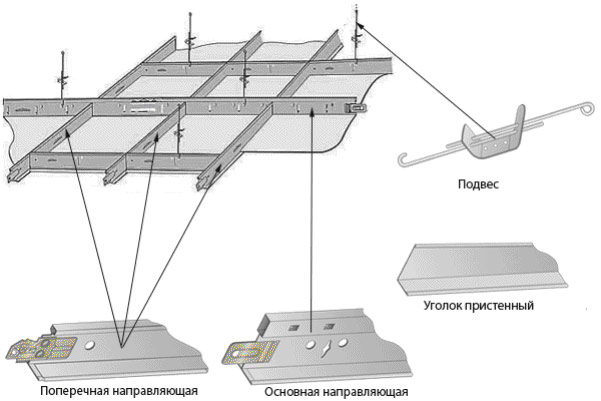 Подвес

Уголок пристенный

Поперечная направляющая

Основная направляющая